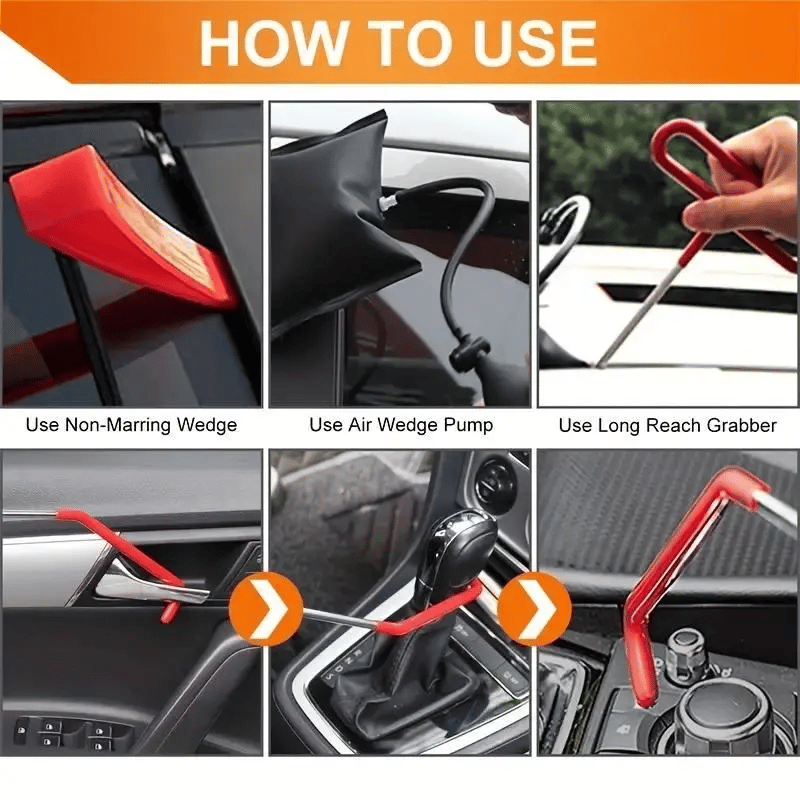 HOW TO USE

Use Non-Marring Wedge

Use Air Wedge Pump

Use Long Reach Grabber